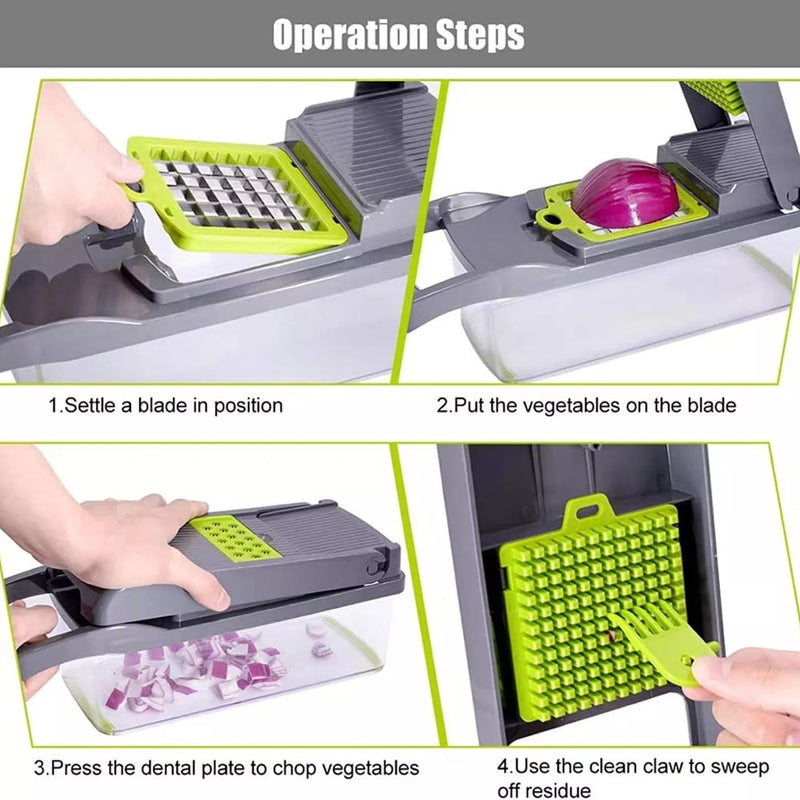 Operation Steps

1.Settle a blade in position

2.Put the vegetables on the blade

3.Press the dental plate to chop vegetables

4.Use the clean claw to sweep off residue